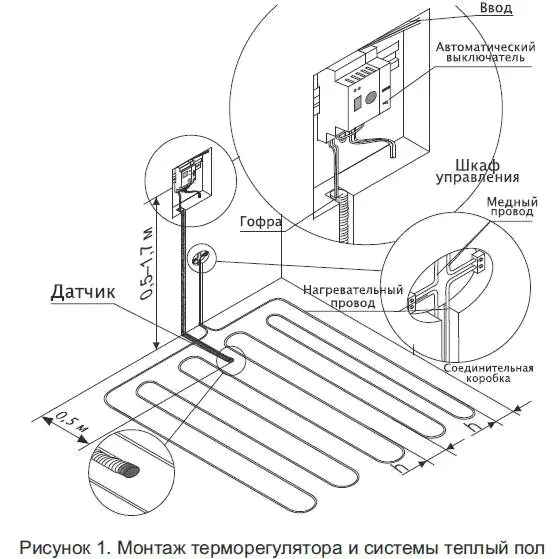 Ввод

Автоматический выключатель

Шкаф управления

Медный провод

Гофра

0,5–1,7 м

Датчик

Нагревательный провод

Соединительная коробка

0,5 м

h

h

Рисунок 1. Монтаж терморегулятора и системы теплый пол